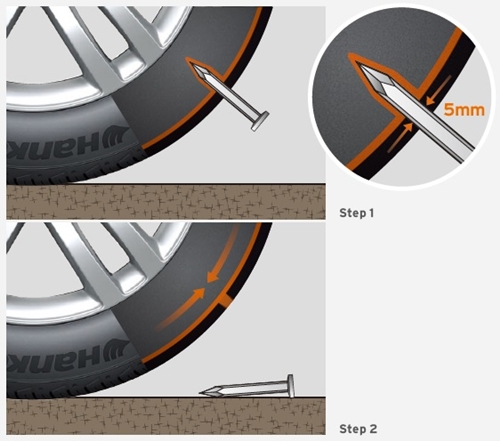 Hank

5mm

Step 1

Hank

Step 2